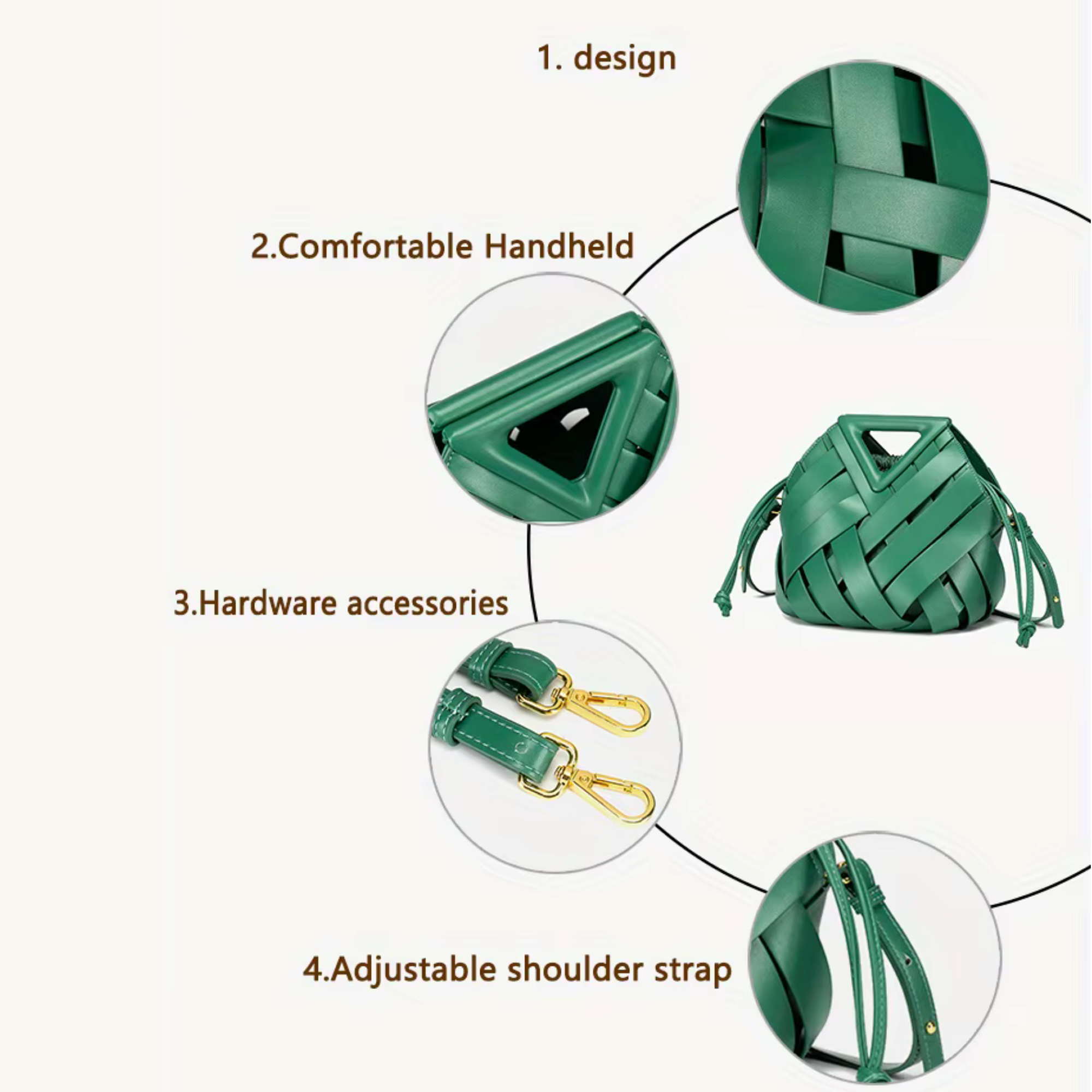 1. design

2.Comfortable Handheld

3.Hardware accessories

4.Adjustable shoulder strap